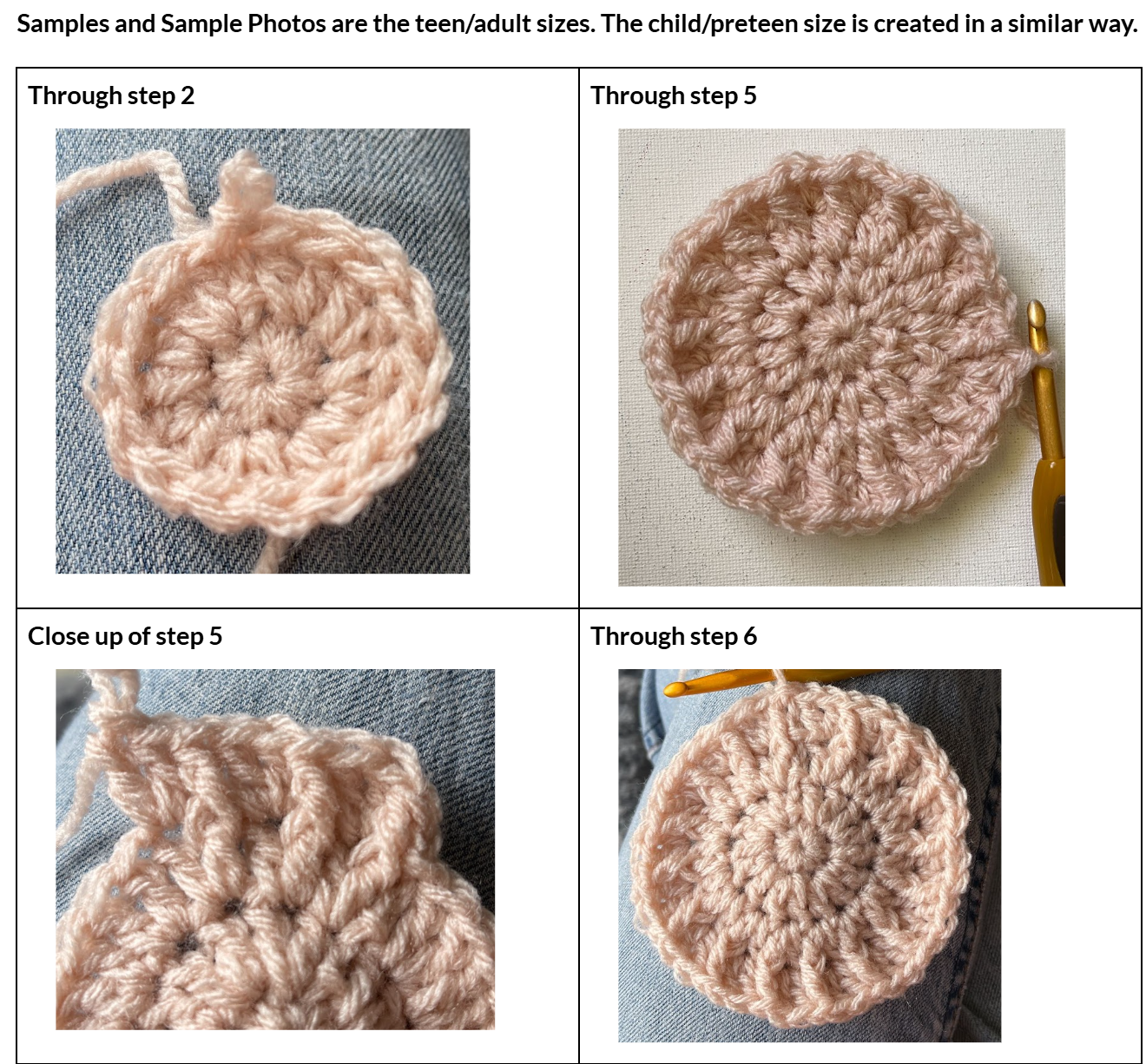 Samples and Sample Photos are the teen/adult sizes. The child/preteen size is created in a similar way.

| Through step 2 | Through step 5 |
|---|---|
| Close up of step 5 | Through step 6 |